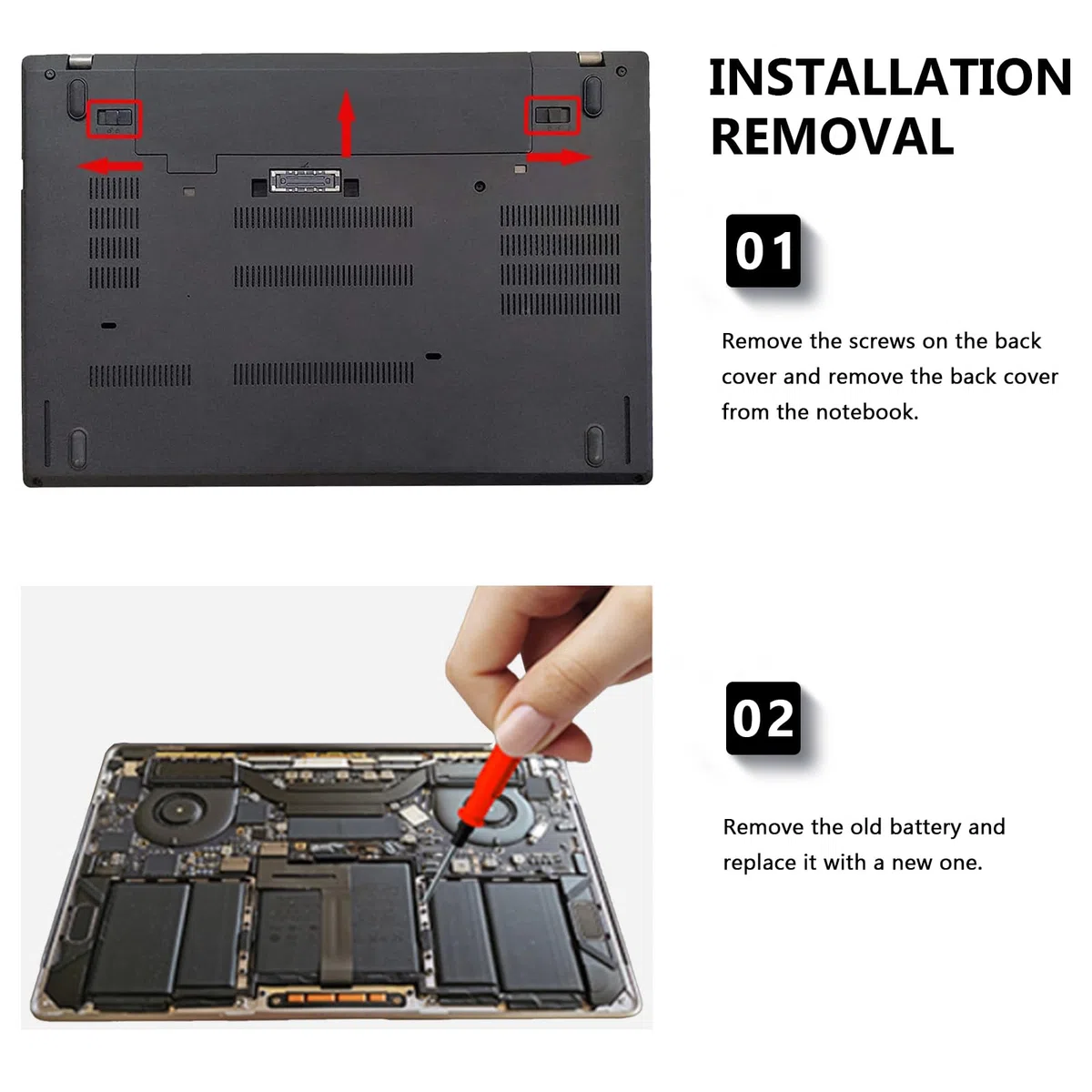 INSTALLATION
REMOVAL

01

Remove the screws on the back cover and remove the back cover from the notebook.

02

Remove the old battery and replace it with a new one.